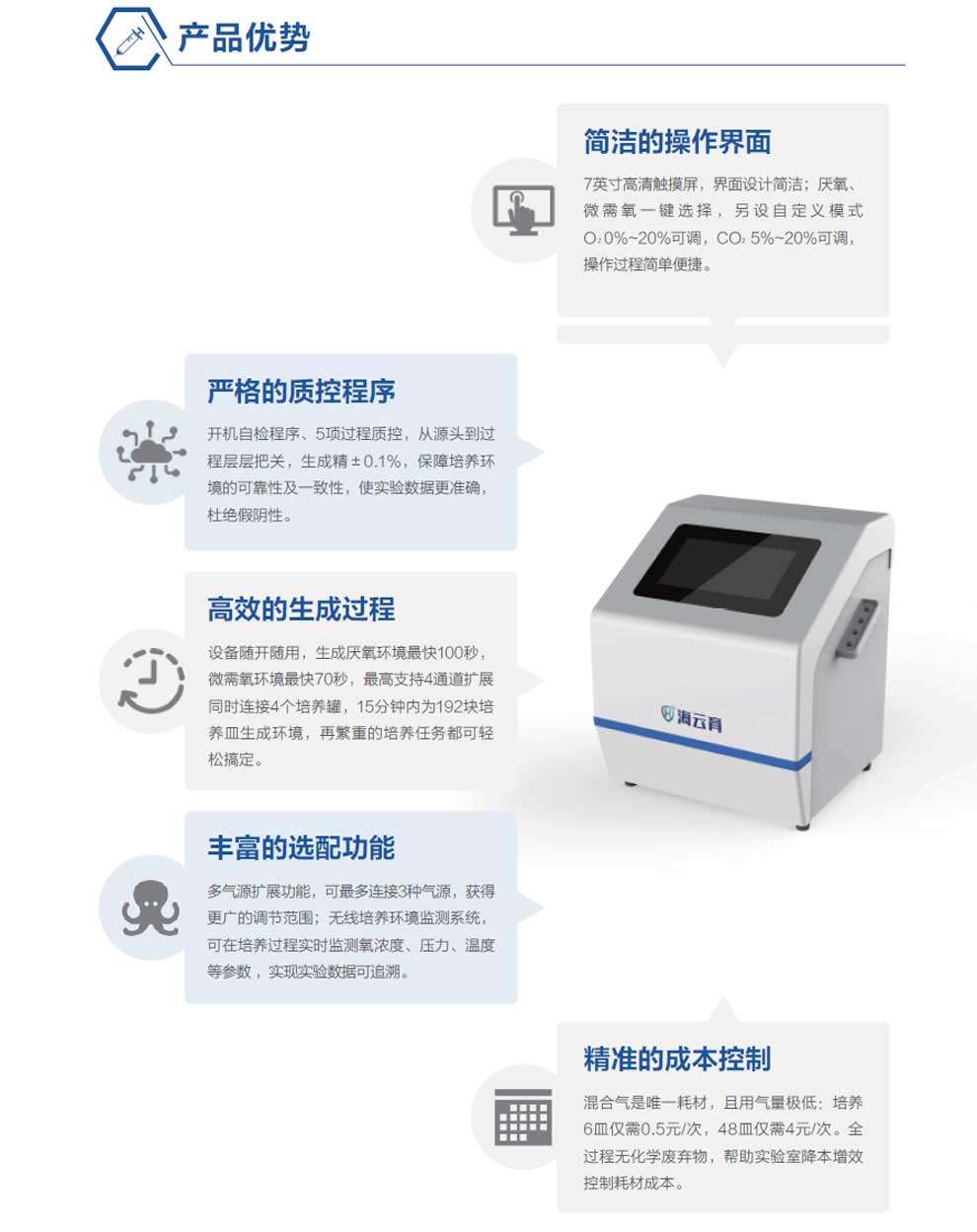 产品优势

简洁的操作界面

7英寸高清触摸屏，界面设计简洁；厌氧、微需氧一键选择，另设自定义模式 $O_2$ 0%~20%可调，$CO_2$ 5%~20%可调，操作过程简单便捷。

严格的质控程序

开机自检程序、5项过程质控，从源头到过程层层把关，生成精±0.1%，保障培养环境的可靠性及一致性，使实验数据更准确，杜绝假阴性。

高效的生成过程

设备随开随用，生成厌氧环境最快100秒，微需氧环境最快70秒，最高支持4通道扩展同时连接4个培养罐，15分钟内为192块培养皿生成环境，再繁重的培养任务都可轻松搞定。

丰富的选配功能

多气源扩展功能，可最多连接3种气源，获得更广的调节范围；无线培养环境监测系统，可在培养过程实时监测氧浓度、压力、温度等参数，实现实验数据可追溯。

海云育

精准的成本控制

混合气是唯一耗材，且用气量极低：培养6皿仅需0.5元/次，48皿仅需4元/次。全过程无化学废弃物，帮助实验室降本增效控制耗材成本。